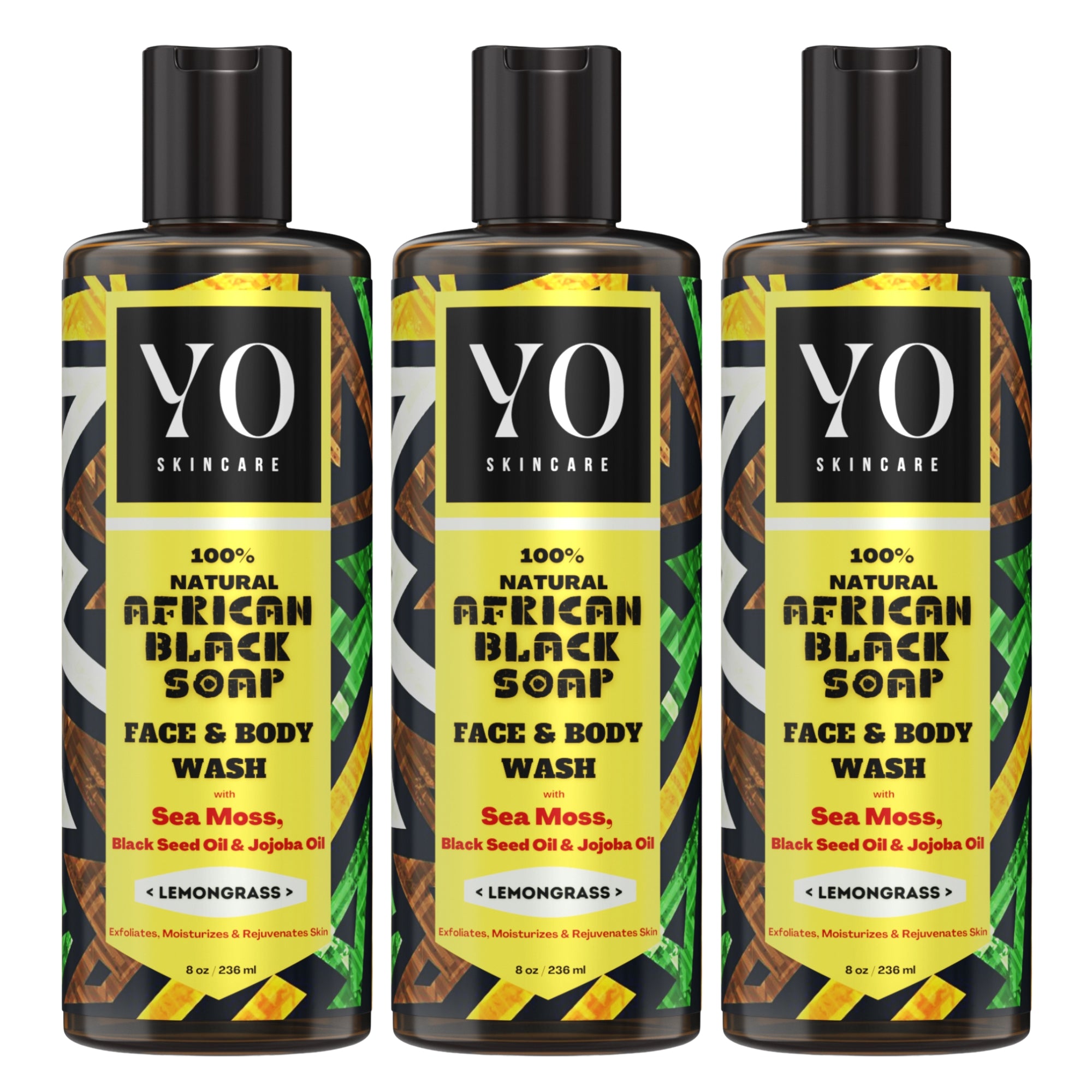 YO
SKINCARE

100%
NATURAL
AFRICAN
BLACK
SOAP

FACE & BODY
WASH

with
Sea Moss,
Black Seed Oil & Jojoba Oil

< LEMONGRASS >

Exfoliates, Moisturizes & Rejuvenates Skin

8 oz / 236 ml

YO
SKINCARE

100%
NATURAL
AFRICAN
BLACK
SOAP

FACE & BODY
WASH

with
Sea Moss,
Black Seed Oil & Jojoba Oil

< LEMONGRASS >

Exfoliates, Moisturizes & Rejuvenates Skin

8 oz / 236 ml

YO
SKINCARE

100%
NATURAL
AFRICAN
BLACK
SOAP

FACE & BODY
WASH

with
Sea Moss,
Black Seed Oil & Jojoba Oil

< LEMONGRASS >

Exfoliates, Moisturizes & Rejuvenates Skin

8 oz / 236 ml