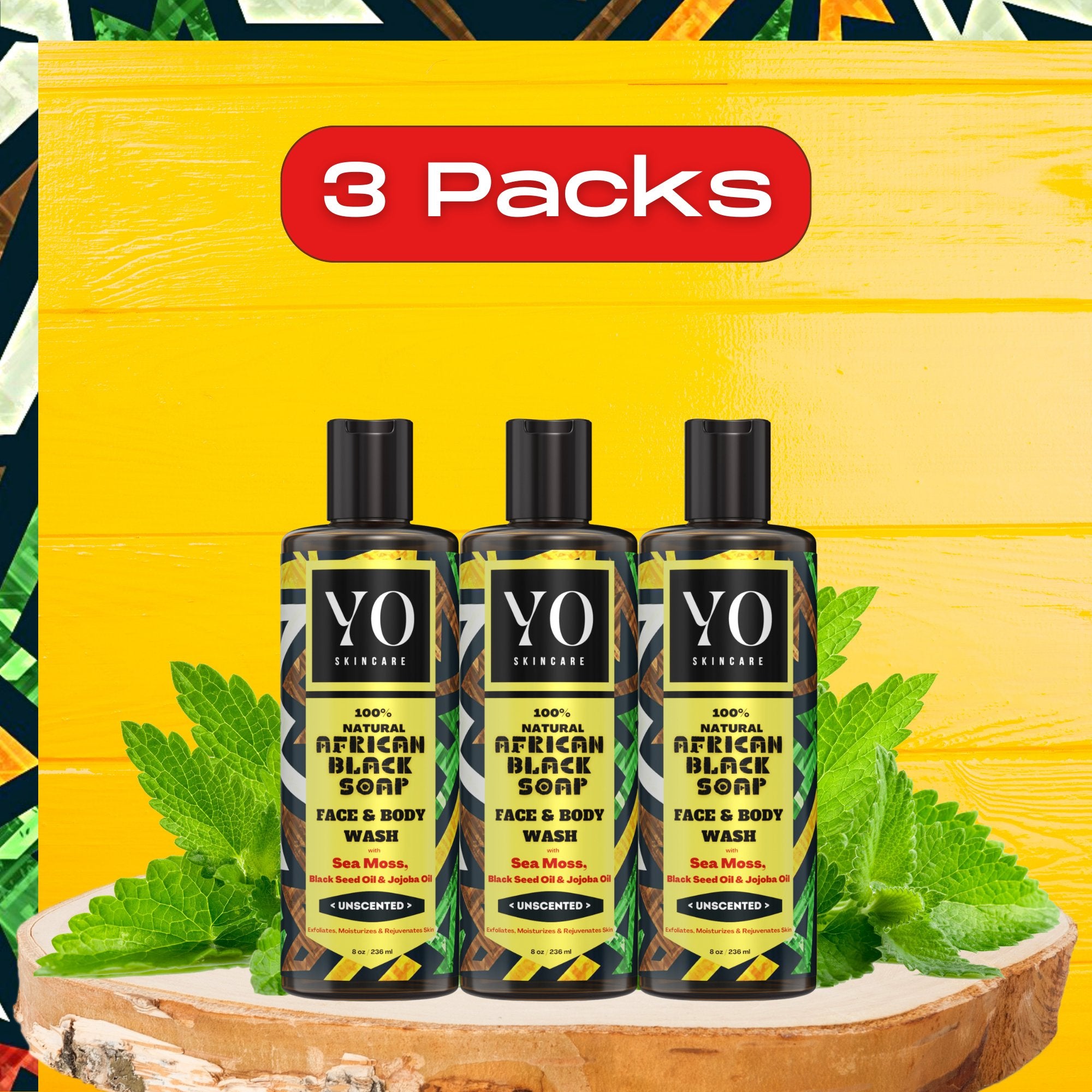 3 Packs

YO
SKINCARE

100%
NATURAL
AFRICAN
BLACK
SOAP
FACE & BODY
WASH
with
Sea Moss,
Black Seed Oil & Jojoba Oil
< UNSCENTED >
Exfoliates, Moisturizes & Rejuvenates Skin
8 oz / 236 ml

YO
SKINCARE

100%
NATURAL
AFRICAN
BLACK
SOAP
FACE & BODY
WASH
with
Sea Moss,
Black Seed Oil & Jojoba Oil
< UNSCENTED >
Exfoliates, Moisturizes & Rejuvenates Skin
8 oz / 236 ml

YO
SKINCARE

100%
NATURAL
AFRICAN
BLACK
SOAP
FACE & BODY
WASH
with
Sea Moss,
Black Seed Oil & Jojoba Oil
< UNSCENTED >
Exfoliates, Moisturizes & Rejuvenates Skin
8 oz / 236 ml