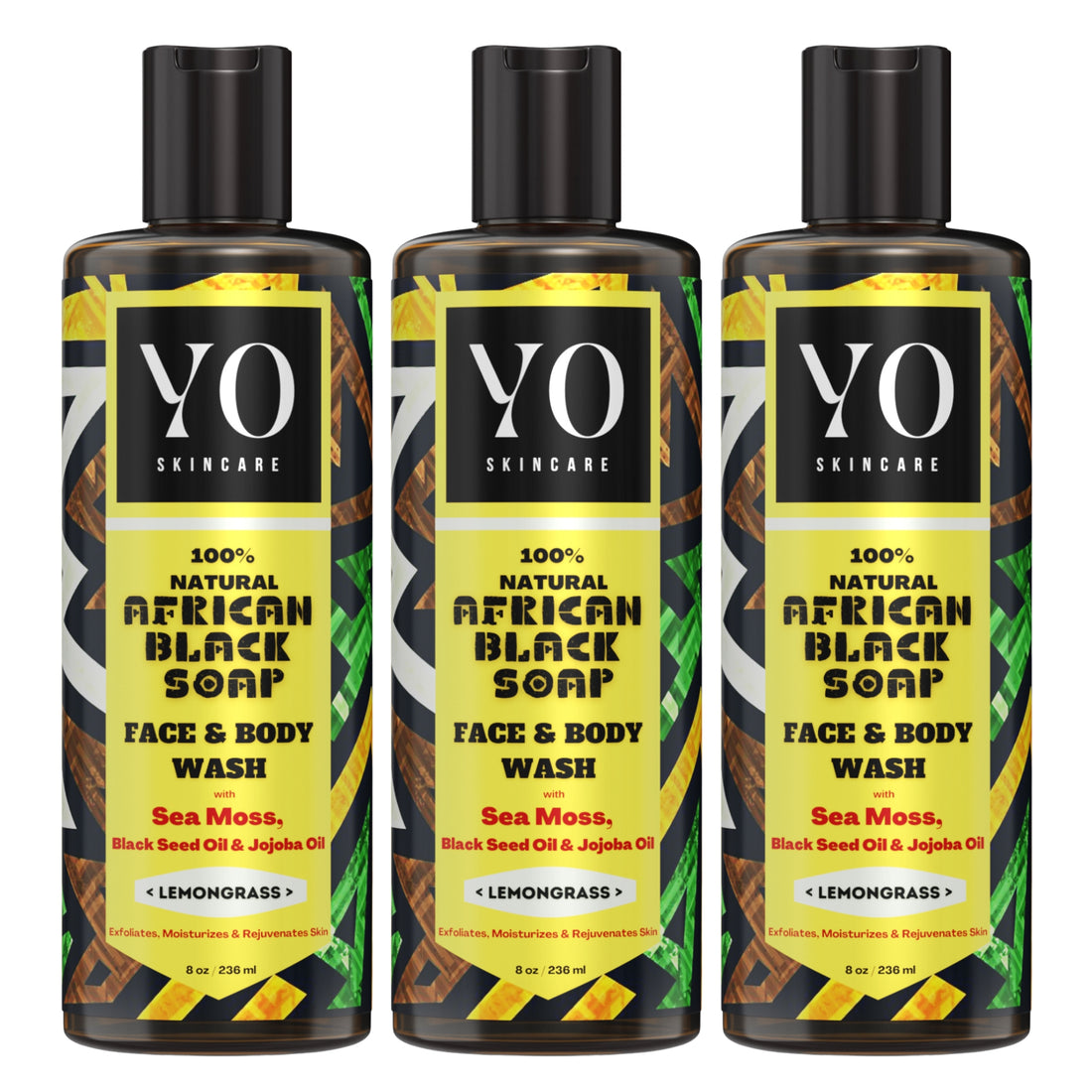 YO
SKINCARE

100%
NATURAL
AFRICAN
BLACK
SOAP

FACE & BODY
WASH
with
Sea Moss,
Black Seed Oil & Jojoba Oil

< LEMONGRASS >

Exfoliates, Moisturizes & Rejuvenates Skin

8 oz / 236 ml

YO
SKINCARE

100%
NATURAL
AFRICAN
BLACK
SOAP

FACE & BODY
WASH
with
Sea Moss,
Black Seed Oil & Jojoba Oil

< LEMONGRASS >

Exfoliates, Moisturizes & Rejuvenates Skin

8 oz / 236 ml

YO
SKINCARE

100%
NATURAL
AFRICAN
BLACK
SOAP

FACE & BODY
WASH
with
Sea Moss,
Black Seed Oil & Jojoba Oil

< LEMONGRASS >

Exfoliates, Moisturizes & Rejuvenates Skin

8 oz / 236 ml