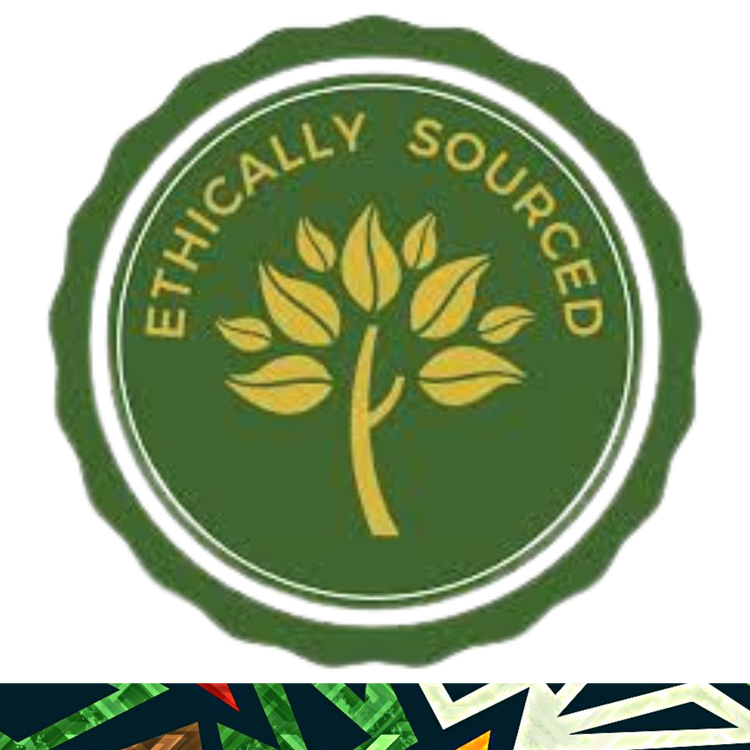 ETHICALLY SOURCED