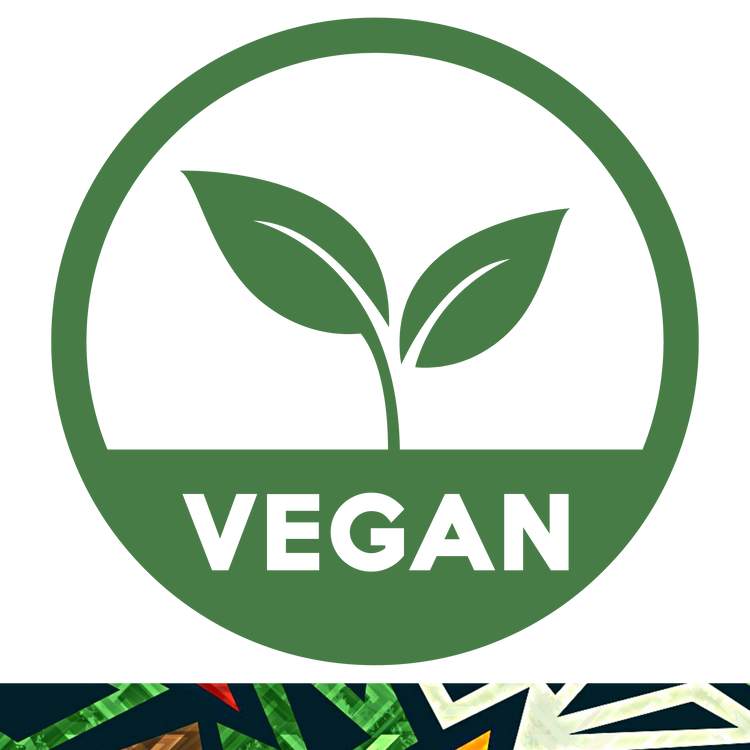 VEGAN