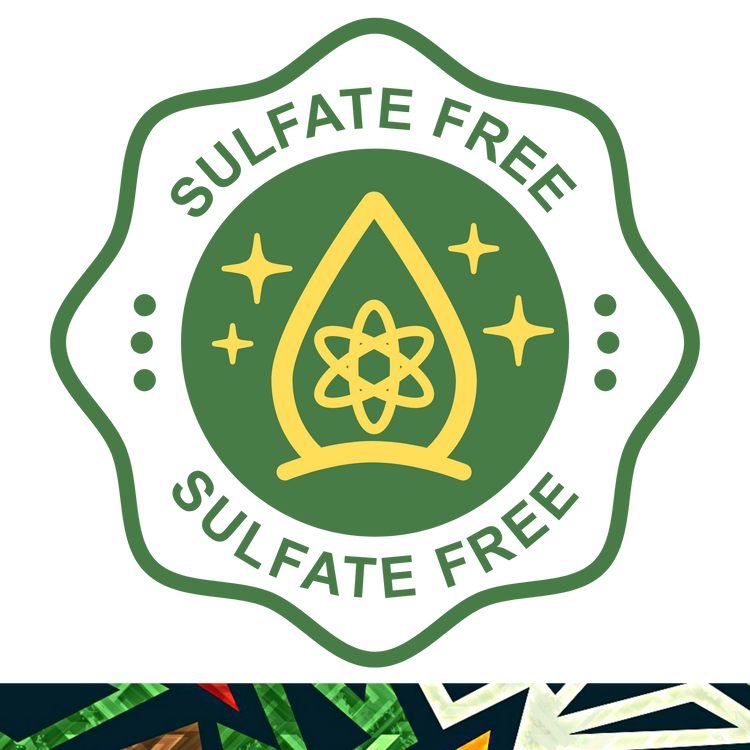 SULFATE FREE

SULFATE FREE