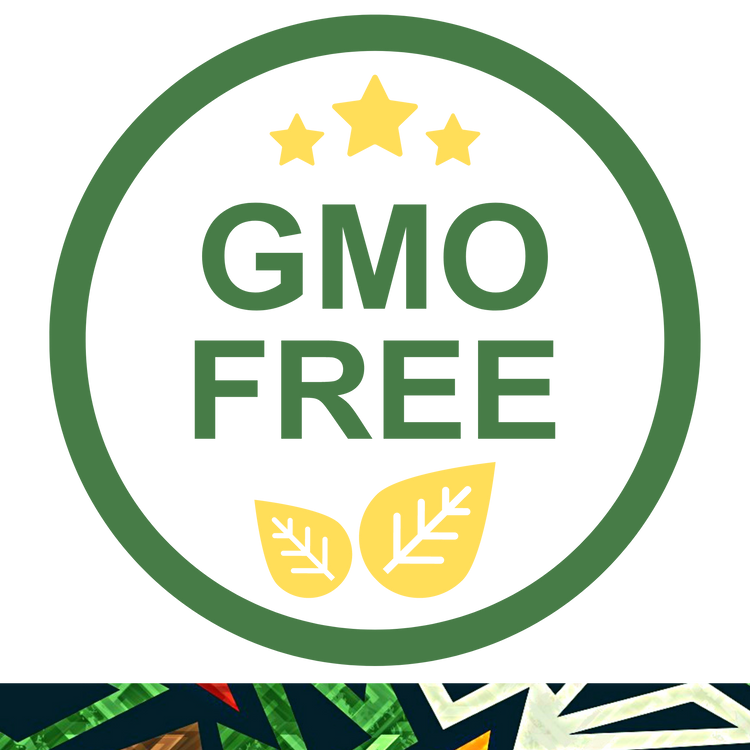 GMO
FREE