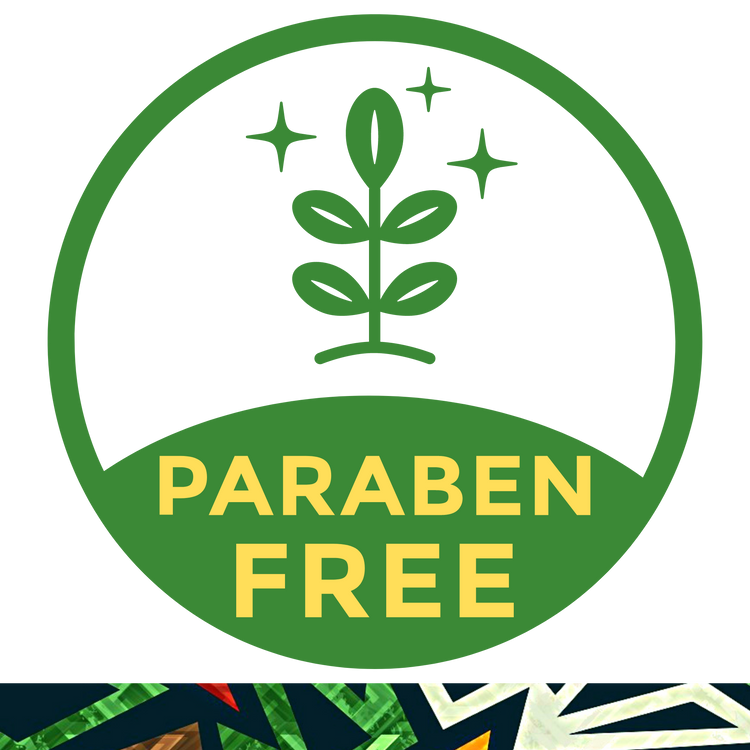 PARABEN
FREE