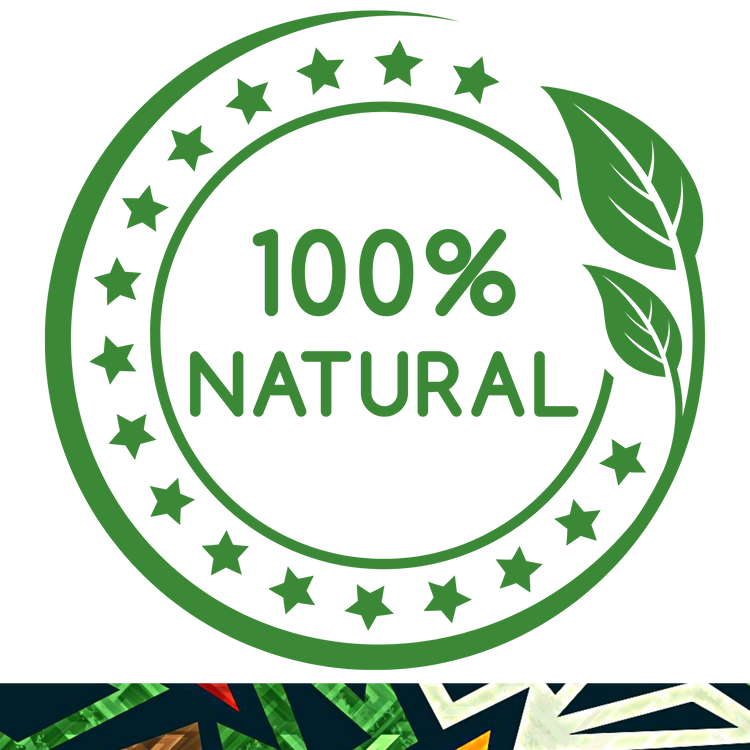 100%
NATURAL