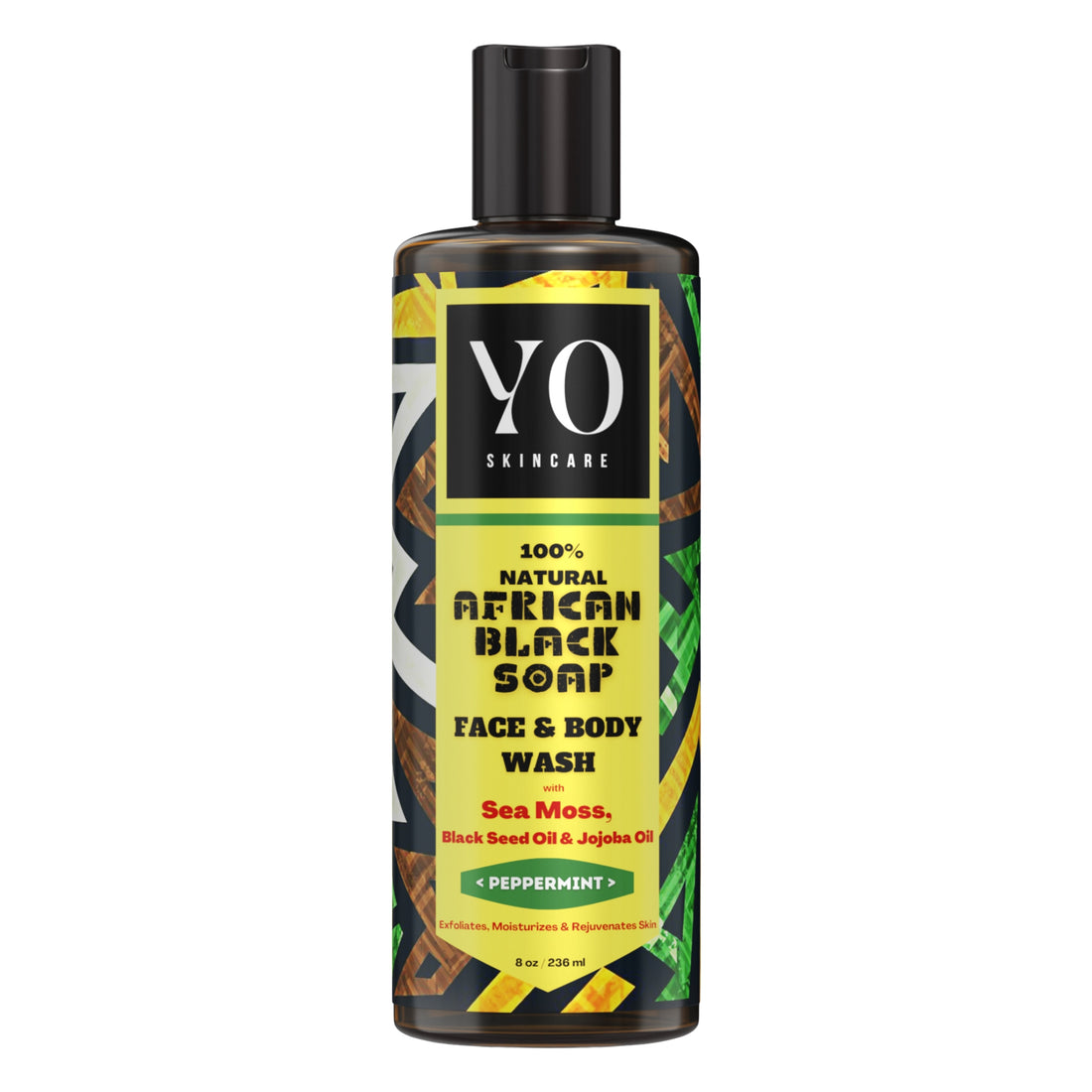 YO
SKINCARE

100%
NATURAL
AFRICAN
BLACK
SOAP

FACE & BODY
WASH
with
Sea Moss,
Black Seed Oil & Jojoba Oil

< PEPPERMINT >

Exfoliates, Moisturizes & Rejuvenates Skin

8 oz / 236 ml